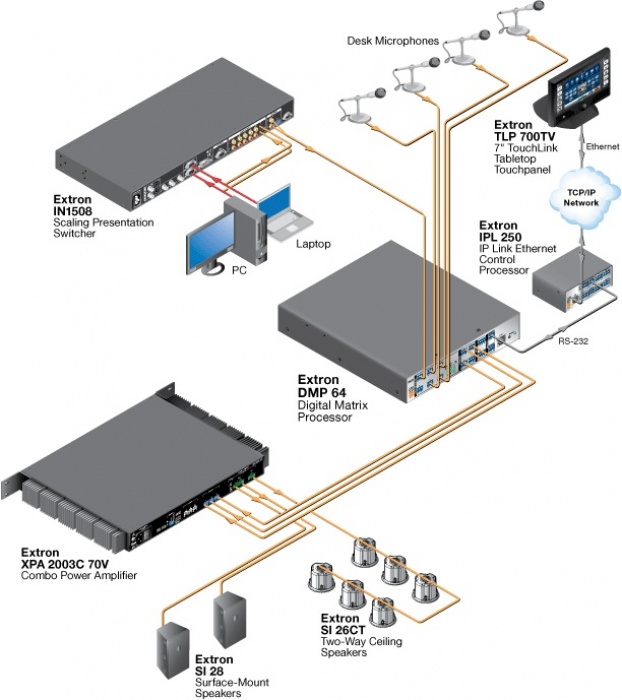 Desk Microphones

Extron
TLP 700TV
7" TouchLink
Tabletop
Touchpanel

Ethernet

TCP/IP
Network

Extron
IN1508
Scaling Presentation
Switcher

Laptop

PC

Extron
IPL 250
IP Link Ethernet
Control
Processor

RS-232

Extron
DMP 64
Digital Matrix
Processor

Extron
XPA 2003C 70V
Combo Power Amplifier

Extron
SI 26CT
Two-Way Ceiling
Speakers

Extron
SI 28
Surface-Mount
Speakers