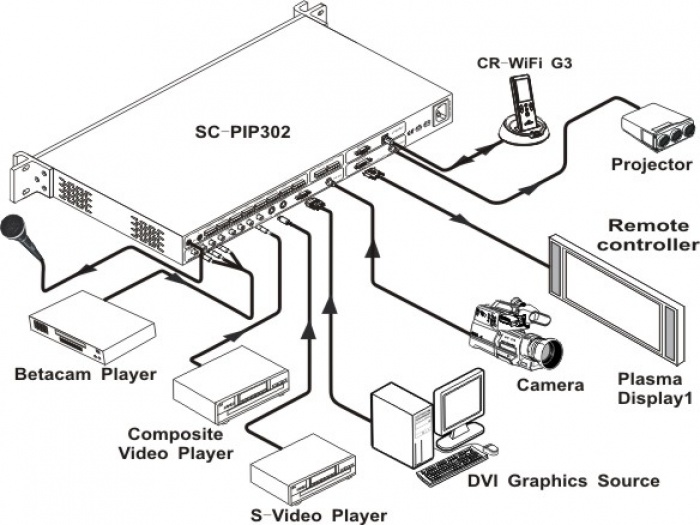 CR-WiFi G3

SC-PIP302

Projector

Remote controller

Betacam Player

Camera

Plasma Display1

Composite Video Player

DVI Graphics Source

S-Video Player