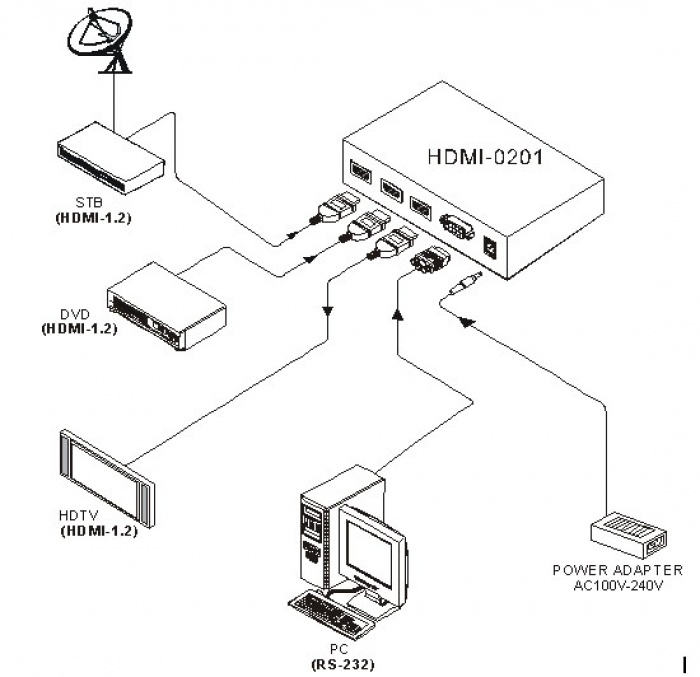 HDMI-0201

STB
(HDMI-1.2)

DVD
(HDMI-1.2)

HDTV
(HDMI-1.2)

PC
(RS-232)

POWER ADAPTER
AC100V-240V