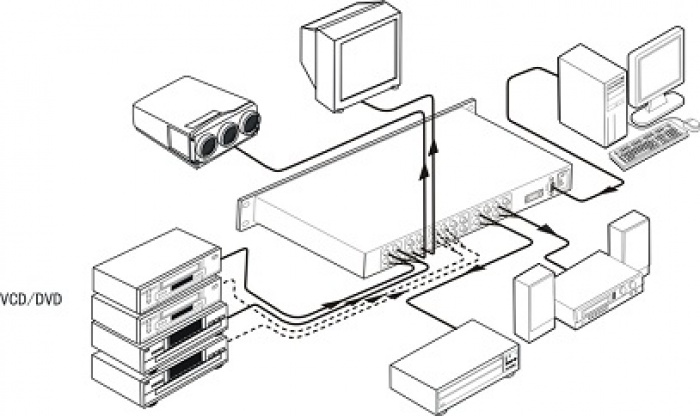 VCD/DVD