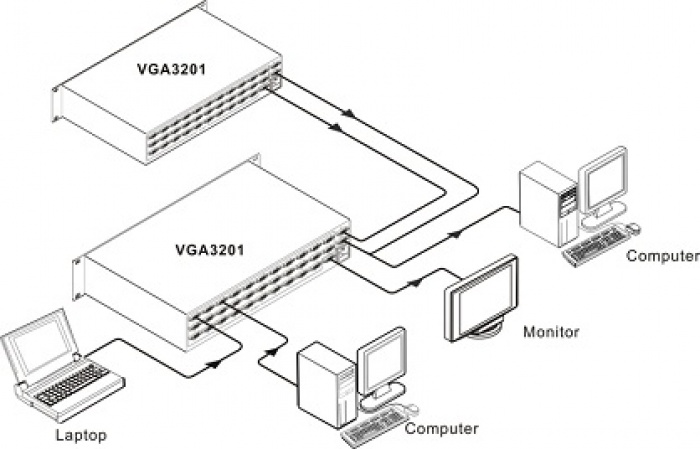 VGA3201

VGA3201

Computer

Monitor

Laptop

Computer